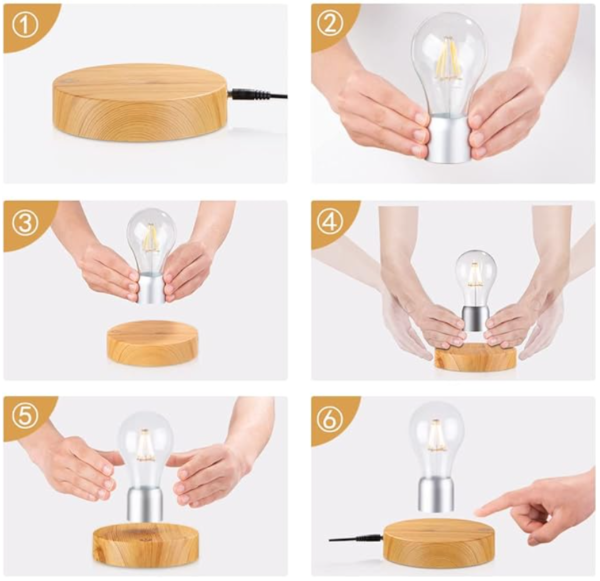 ①

②

③

④

⑤

⑥