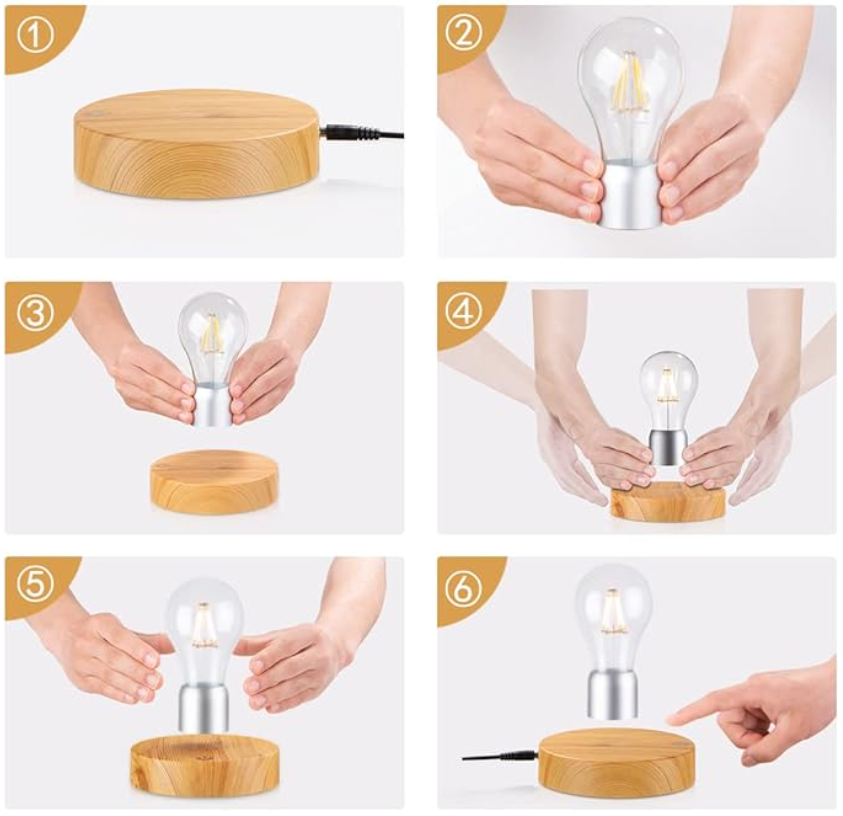 ①

②

③

④

⑤

⑥